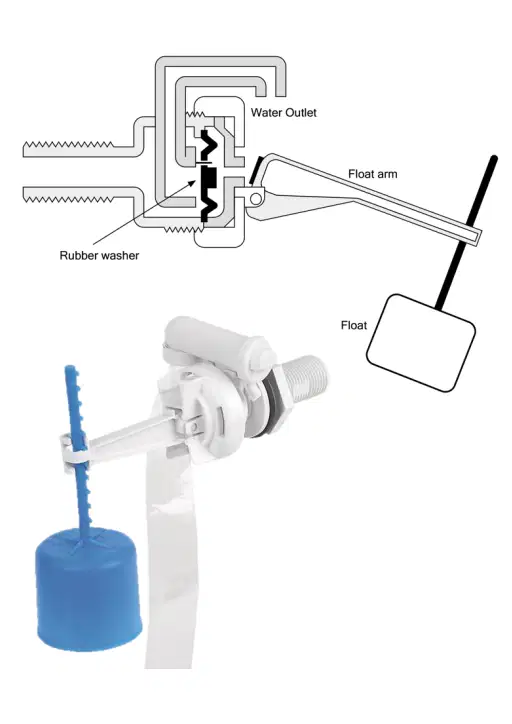 Water Outlet

Float arm

Rubber washer

Float