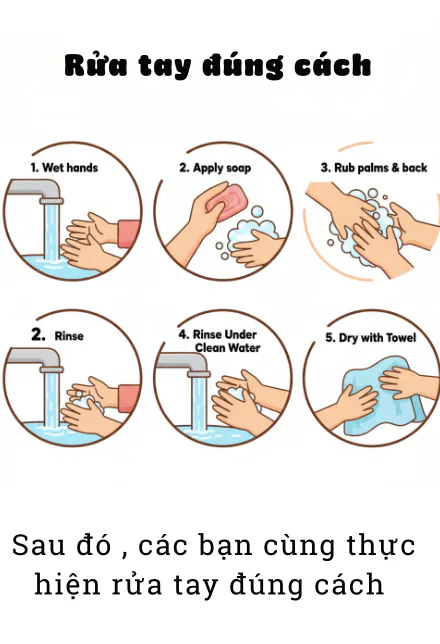 Rửa tay đúng cách

1. Wet hands

2. Apply soap

3. Rub palms & back

2. Rinse

4. Rinse Under Clean Water

5. Dry with Towel

Sau đó , các bạn cùng thực hiện rửa tay đúng cách