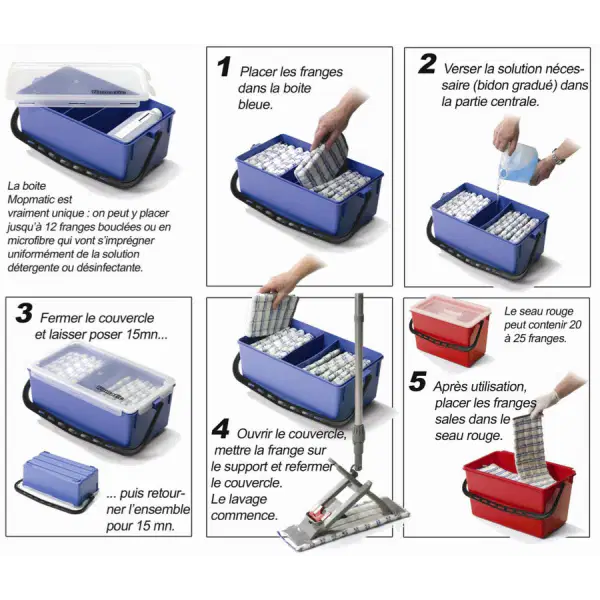 La boite Mopmatic est vraiment unique : on peut y placer jusqu'à 12 franges bouclées ou en microfibre qui vont s'imprégner uniformément de la solution détergente ou désinfectante.

1 Placer les franges dans la boite bleue.

2 Verser la solution nécessaire (bidon gradué) dans la partie centrale.

3 Fermer le couvercle et laisser poser 15mn...

... puis retourner l'ensemble pour 15 mn.

4 Ouvrir le couvercle, mettre la frange sur le support et refermer le couvercle. Le lavage commence.

Le seau rouge peut contenir 20 à 25 franges.

5 Après utilisation, placer les franges sales dans le seau rouge.