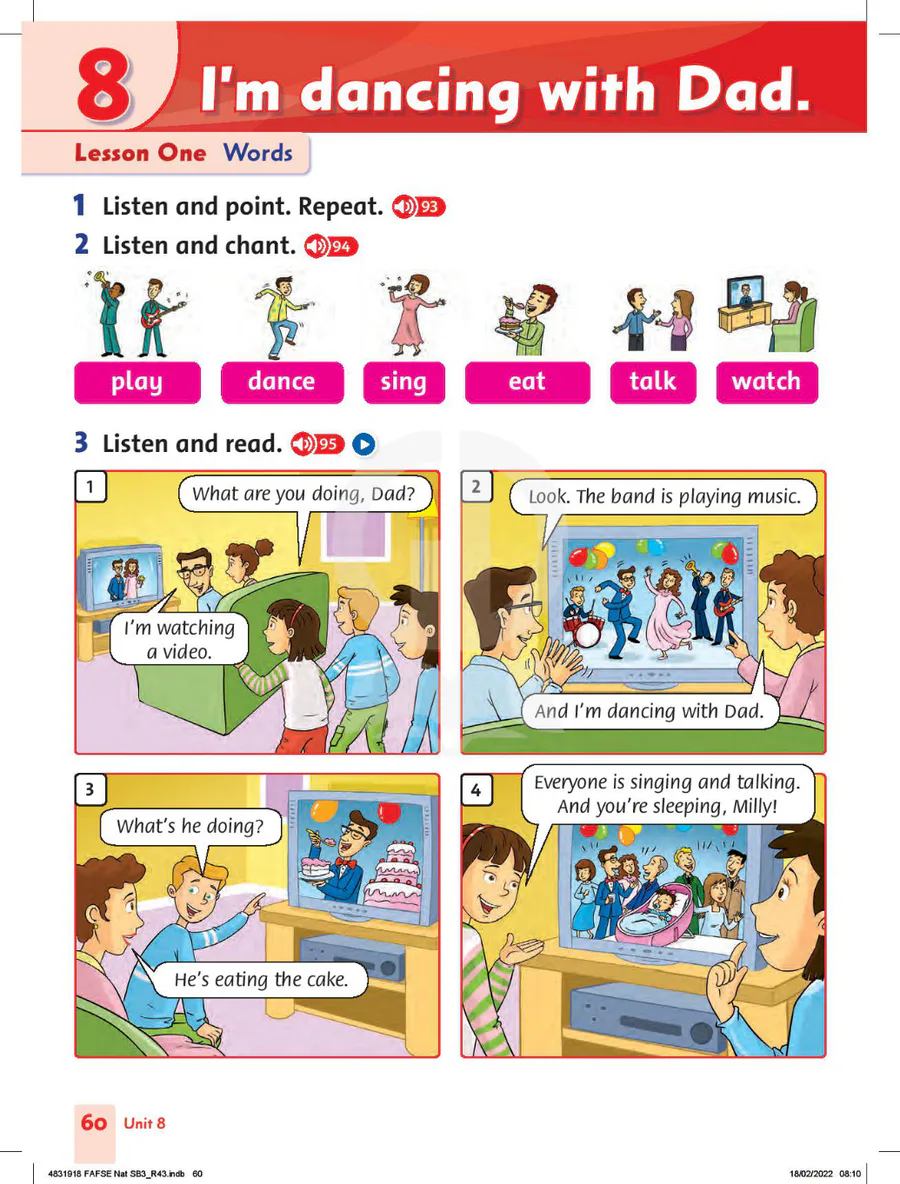 8 I'm dancing with Dad.

Lesson One Words

1 Listen and point. Repeat. 93

2 Listen and chant. 94

play dance sing eat talk watch

3 Listen and read. 95

1
What are you doing, Dad?
I'm watching a video.

2
Look. The band is playing music.
And I'm dancing with Dad.

3
What's he doing?
He's eating the cake.

4
Everyone is singing and talking. And you're sleeping, Milly!

60 Unit 8

4831918 FAFSE Nat SB3_R43.indb 60 18/02/2022 08:10