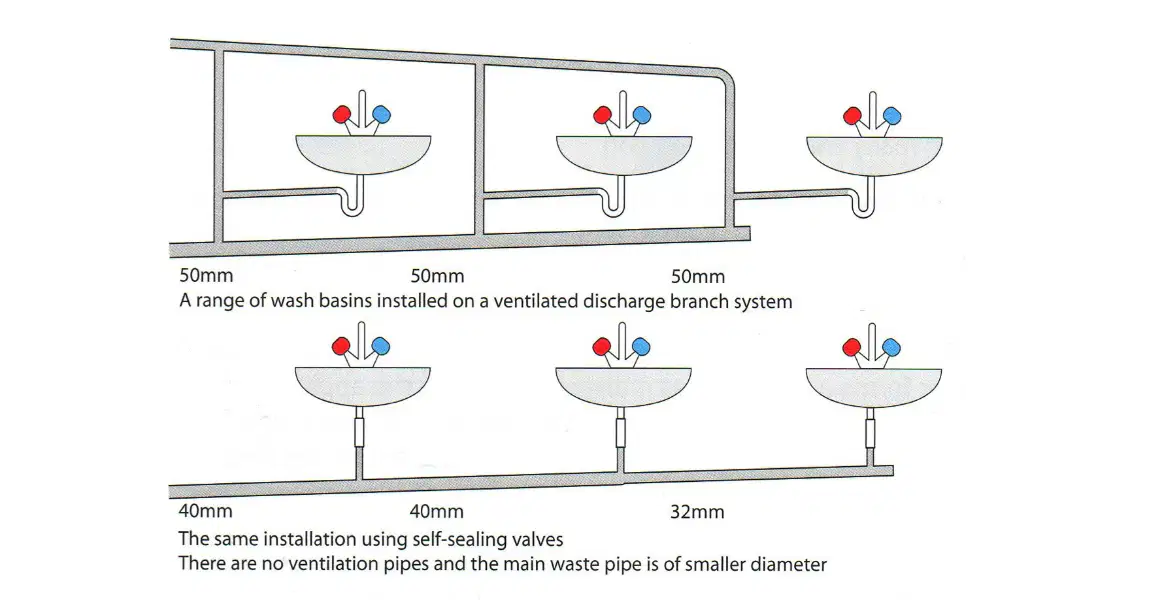 50mm 50mm 50mm
A range of wash basins installed on a ventilated discharge branch system

40mm 40mm 32mm
The same installation using self-sealing valves
There are no ventilation pipes and the main waste pipe is of smaller diameter