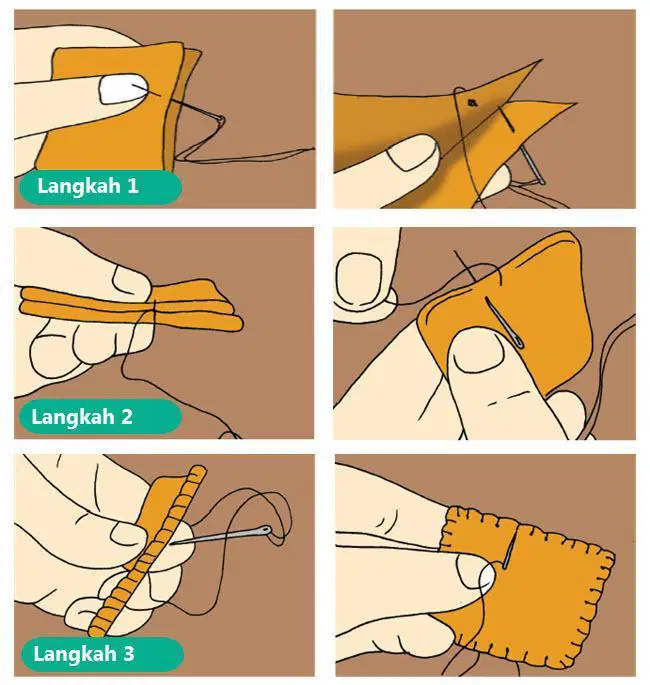 Langkah 1

Langkah 2

Langkah 3