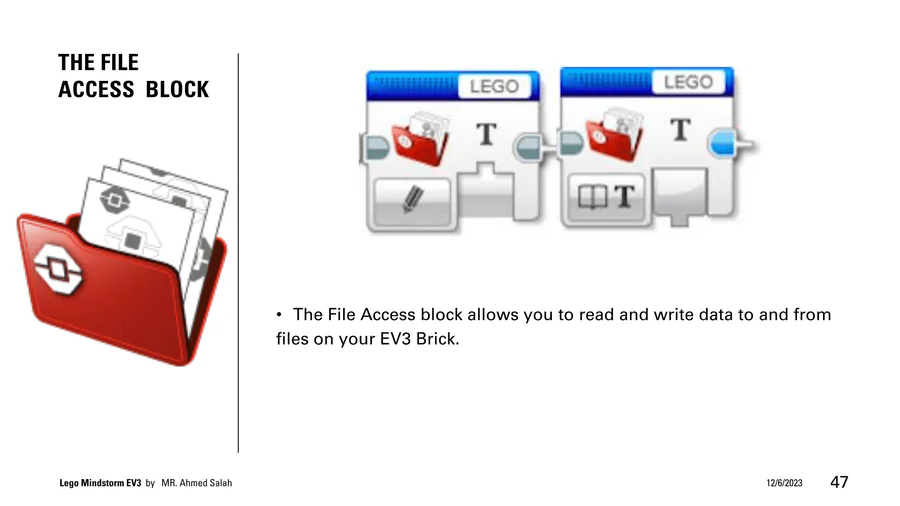 THE FILE ACCESS BLOCK

LEGO

T

LEGO

T

T

• The File Access block allows you to read and write data to and from files on your EV3 Brick.

Lego Mindstorm EV3 by MR. Ahmed Salah

12/6/2023

47