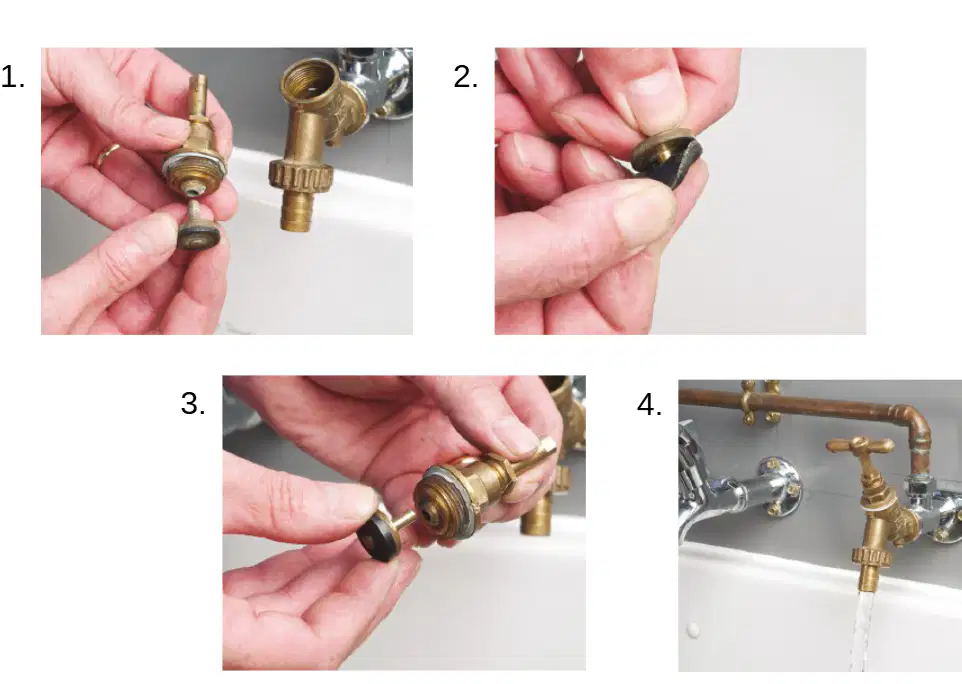 1.

2.

3.

4.