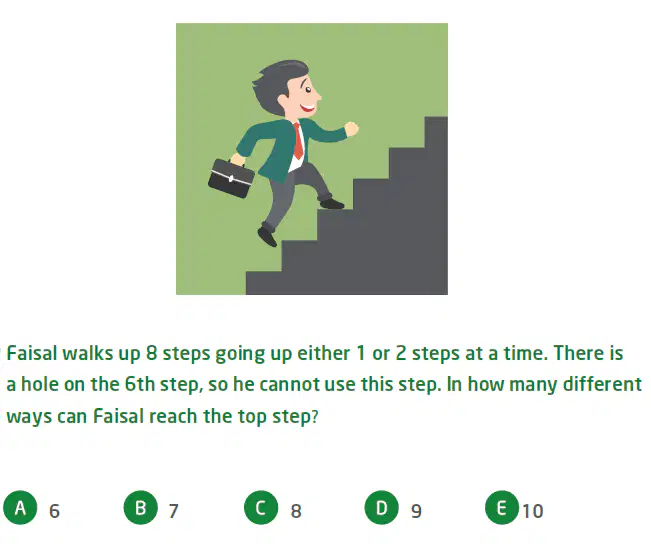 Faisal walks up 8 steps going up either 1 or 2 steps at a time. There is a hole on the 6th step, so he cannot use this step. In how many different ways can Faisal reach the top step?

A 6
B 7
C 8
D 9
E 10