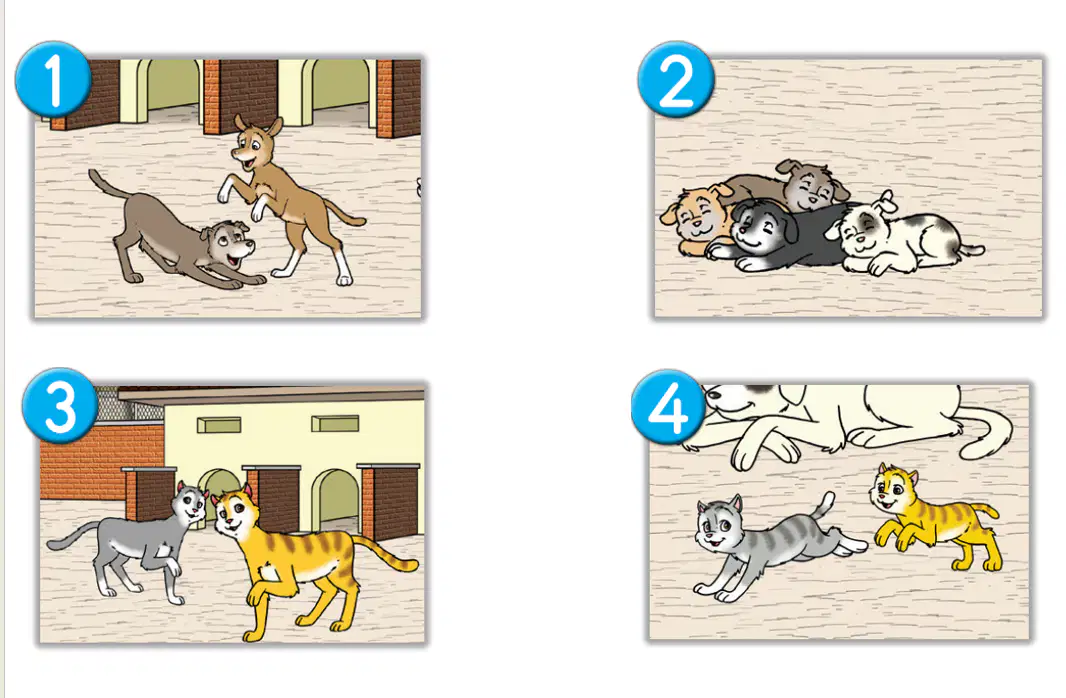 1

2

3

4