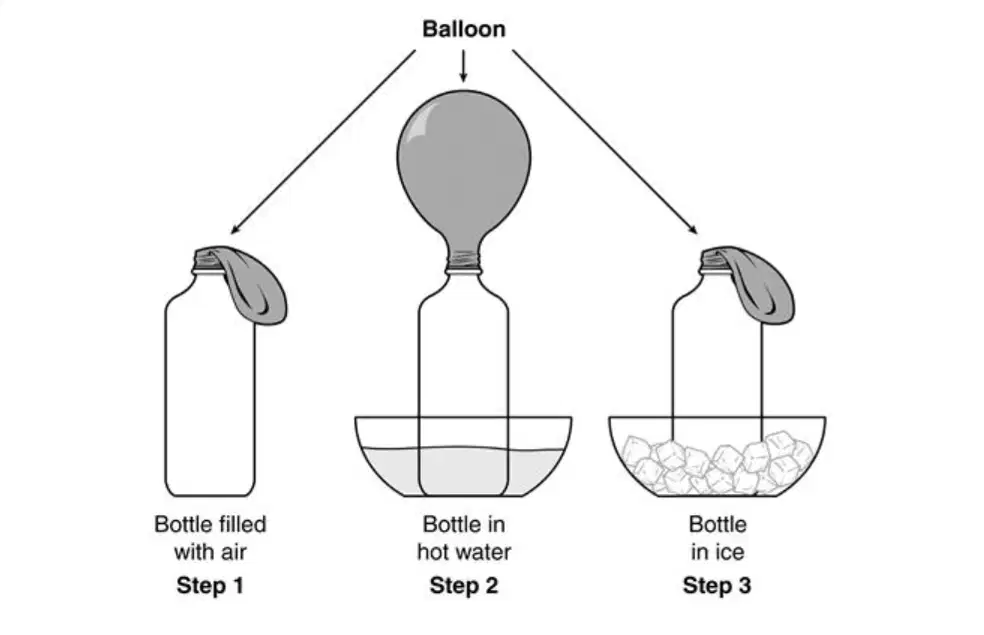 Balloon

Bottle filled with air
Step 1

Bottle in hot water
Step 2

Bottle in ice
Step 3