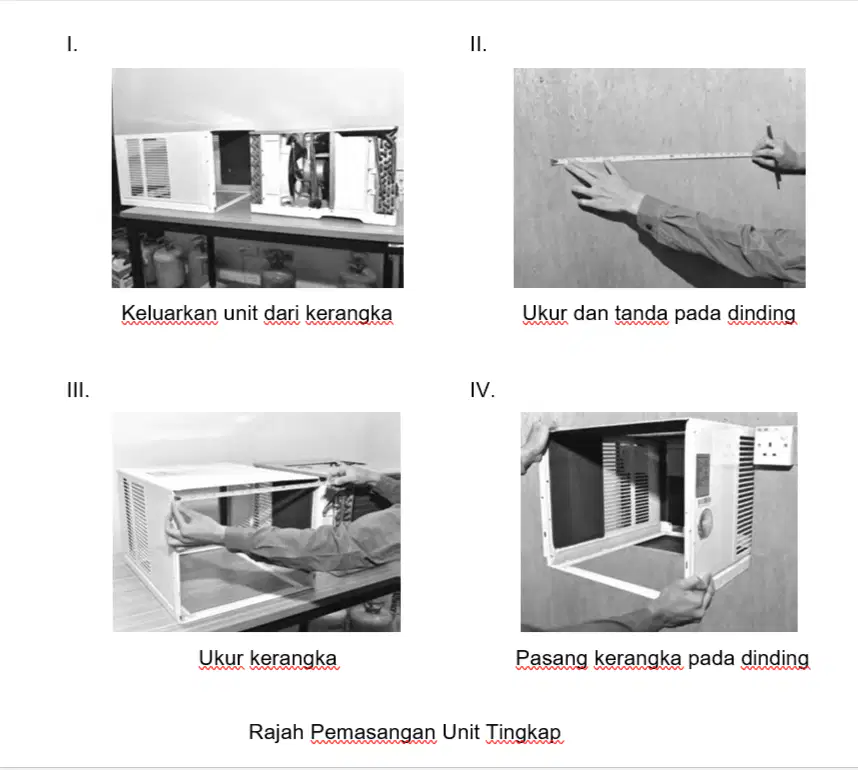 I.

Keluarkan unit dari kerangka

II.

Ukur dan tanda pada dinding

III.

Ukur kerangka

IV.

Pasang kerangka pada dinding

Rajah Pemasangan Unit Tingkap