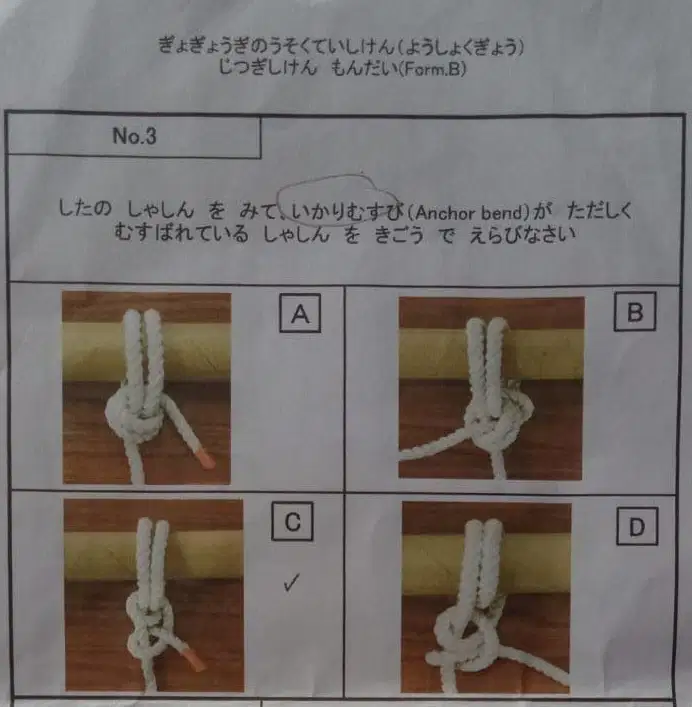 ぎょぎょうぎのうそくていしけん(ようしょくぎょう)
じつぎしけん　もんだい(Form.B)

No.3

したの　しゃしん　を　みて、いかりむすび(Anchor bend)が　ただしく
むすばれている　しゃしん　を　きごう　で　えらびなさい

A

B

C
✓

D