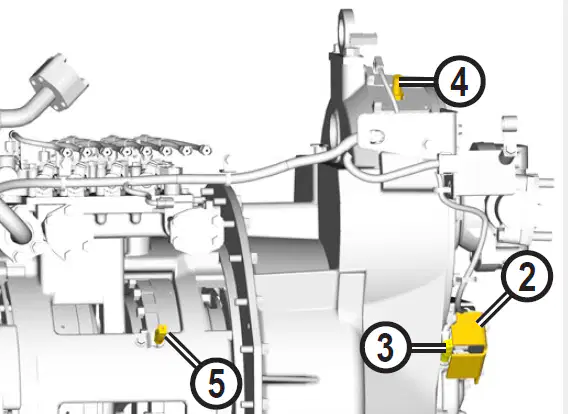 4
2
3
5