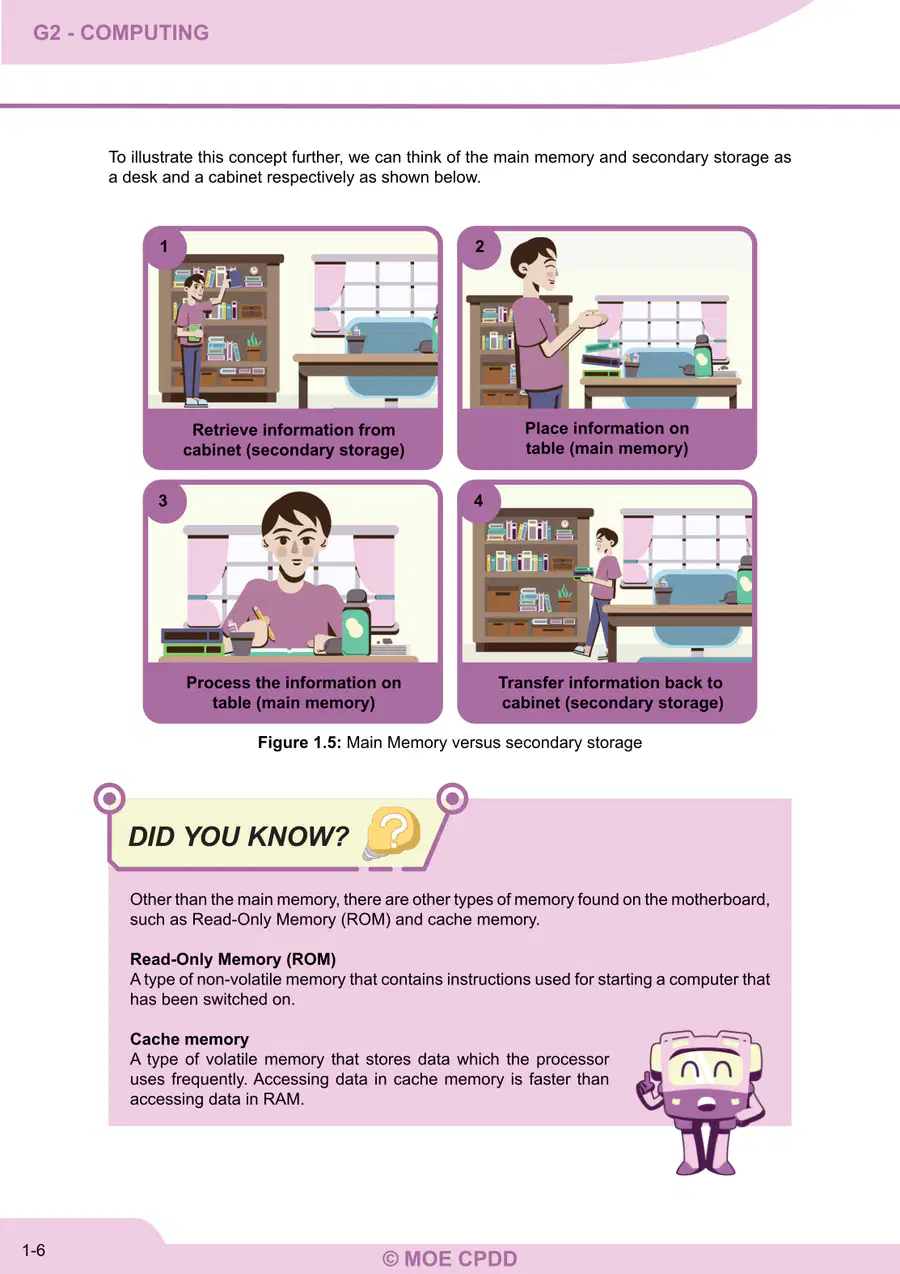 G2 - COMPUTING

To illustrate this concept further, we can think of the main memory and secondary storage as a desk and a cabinet respectively as shown below.

1

Retrieve information from cabinet (secondary storage)

2

Place information on table (main memory)

3

Process the information on table (main memory)

4

Transfer information back to cabinet (secondary storage)

Figure 1.5: Main Memory versus secondary storage

DID YOU KNOW?

Other than the main memory, there are other types of memory found on the motherboard, such as Read-Only Memory (ROM) and cache memory.

Read-Only Memory (ROM)
A type of non-volatile memory that contains instructions used for starting a computer that has been switched on.

Cache memory
A type of volatile memory that stores data which the processor uses frequently. Accessing data in cache memory is faster than accessing data in RAM.

1-6

© MOE CPDD