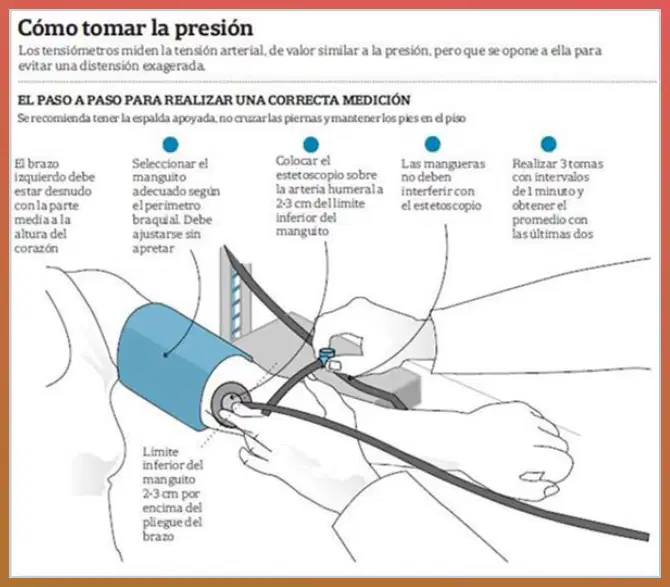 Cómo tomar la presión

Los tensiómetros miden la tensión arterial, de valor similar a la presión, pero que se opone a ella para evitar una distensión exagerada.

EL PASO A PASO PARA REALIZAR UNA CORRECTA MEDICIÓN

Se recomienda tener la espalda apoyada, no cruzar las piernas y mantener los pies en el piso

El brazo izquierdo debe estar desnudo con la parte media a la altura del corazón

Seleccionar el manguito adecuado según el perímetro braquial. Debe ajustarse sin apretar

Colocar el estetoscopio sobre la arteria humeral a 2-3 cm del límite inferior del manguito

Las mangueras no deben interferir con el estetoscopio

Realizar 3 tomas con intervalos de 1 minuto y obtener el promedio con las últimas dos

Límite inferior del manguito 2-3 cm por encima del pliegue del brazo