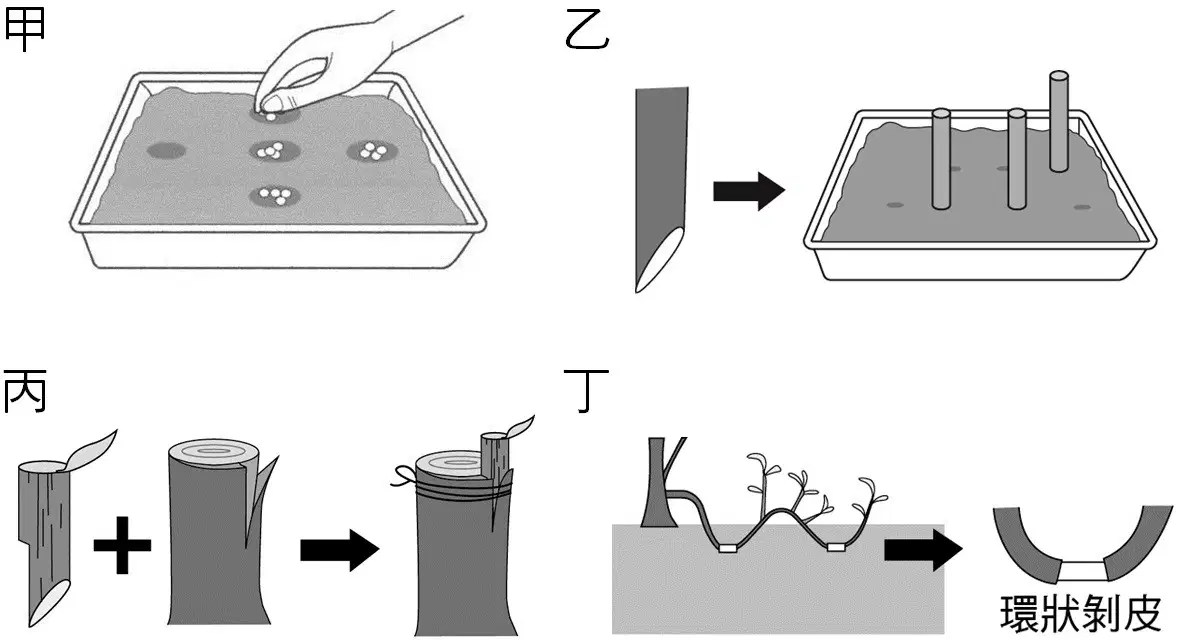 甲

乙

丙

丁

環狀剝皮