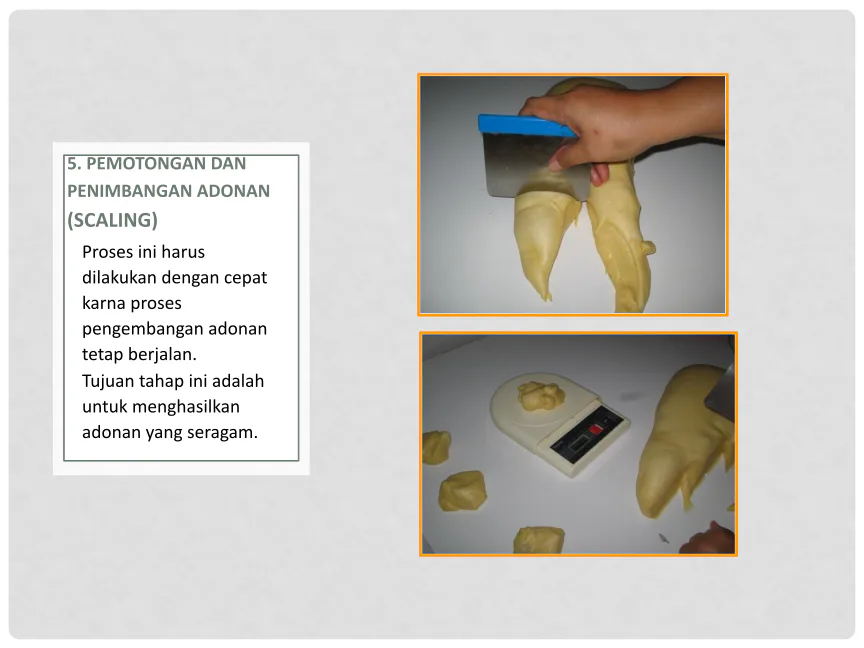 5. PEMOTONGAN DAN PENIMBANGAN ADONAN (SCALING)

Proses ini harus dilakukan dengan cepat karna proses pengembangan adonan tetap berjalan.
Tujuan tahap ini adalah untuk menghasilkan adonan yang seragam.