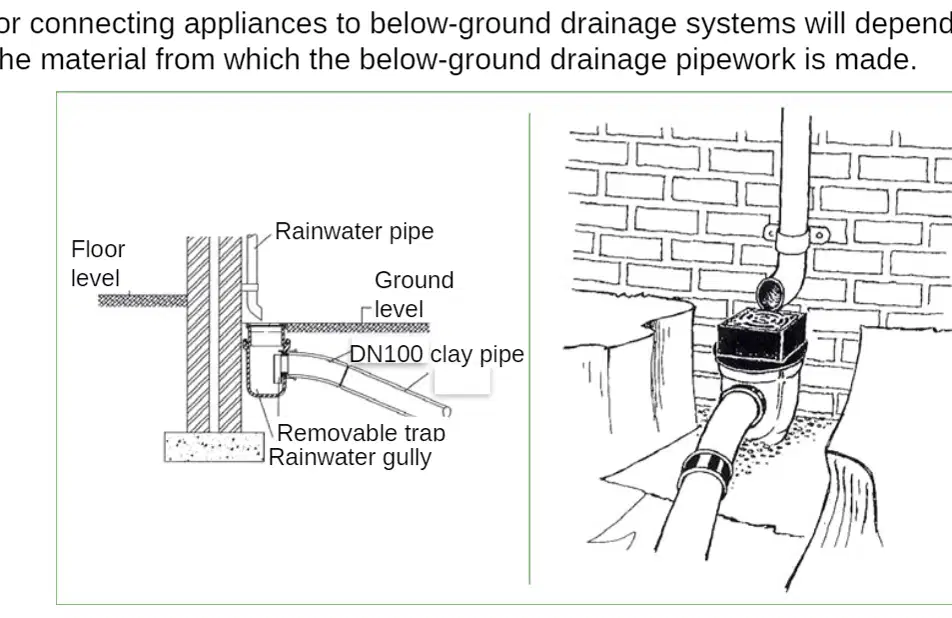 or connecting appliances to below-ground drainage systems will depend he material from which the below-ground drainage pipework is made.

Floor level

Rainwater pipe

Ground level

DN100 clay pipe

Removable trap

Rainwater gully