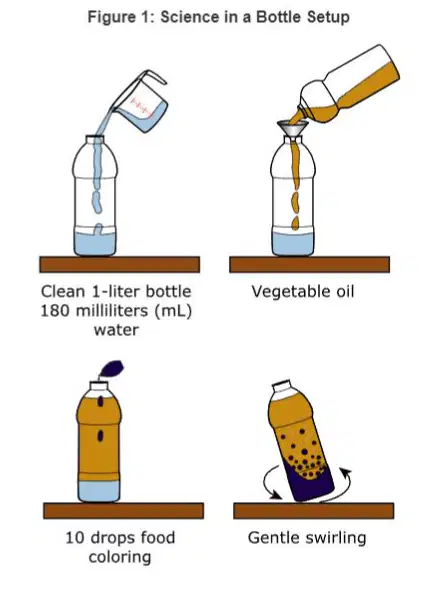 Figure 1: Science in a Bottle Setup

Clean 1-liter bottle
180 milliliters (mL)
water

Vegetable oil

10 drops food
coloring

Gentle swirling