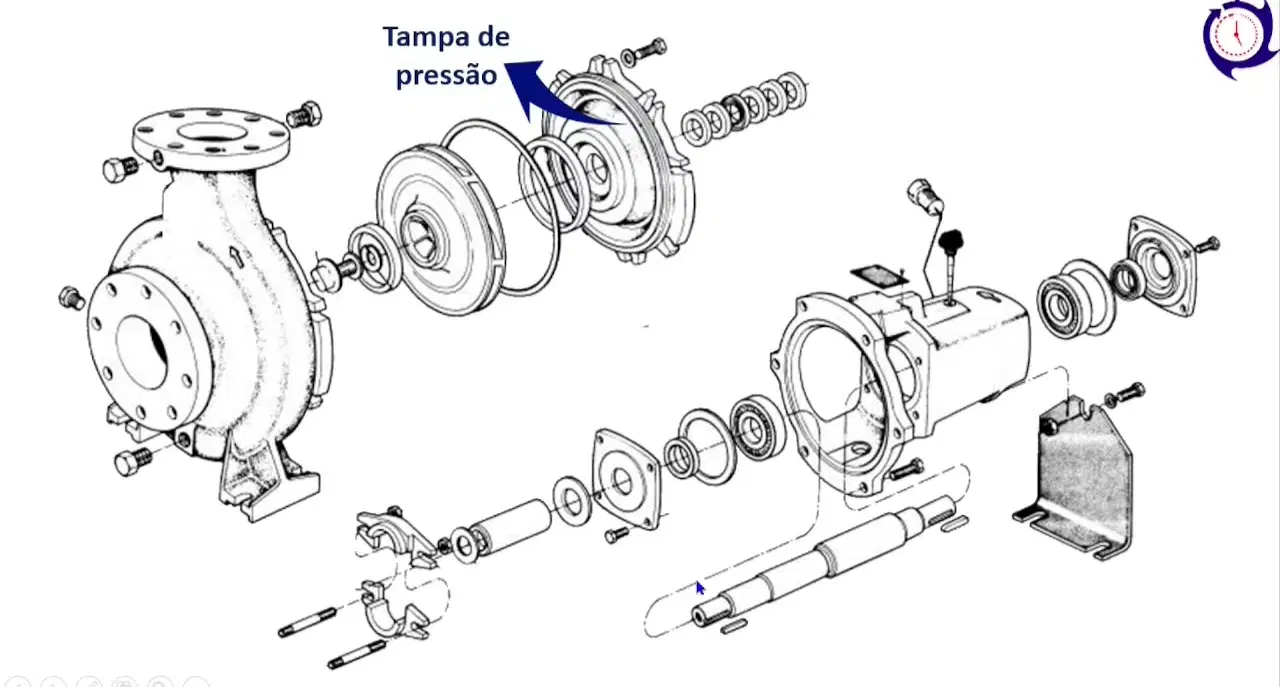 Tampa de pressão