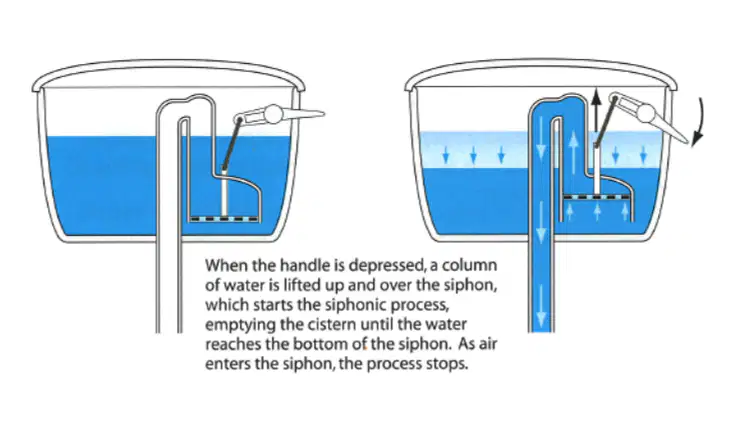 When the handle is depressed, a column of water is lifted up and over the siphon, which starts the siphonic process, emptying the cistern until the water reaches the bottom of the siphon. As air enters the siphon, the process stops.