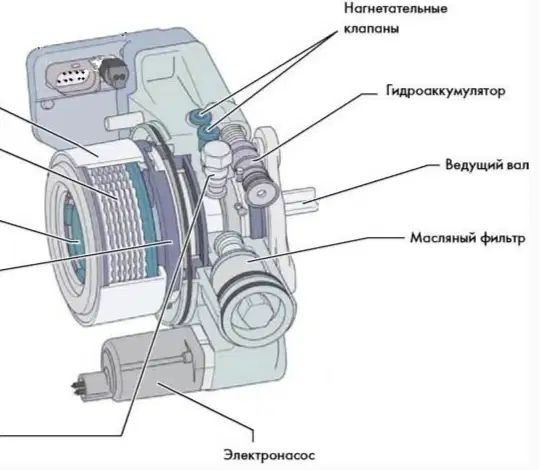 Нагнетательные клапаны

Гидроаккумулятор

Ведущий вал

Масляный фильтр

Электронасос