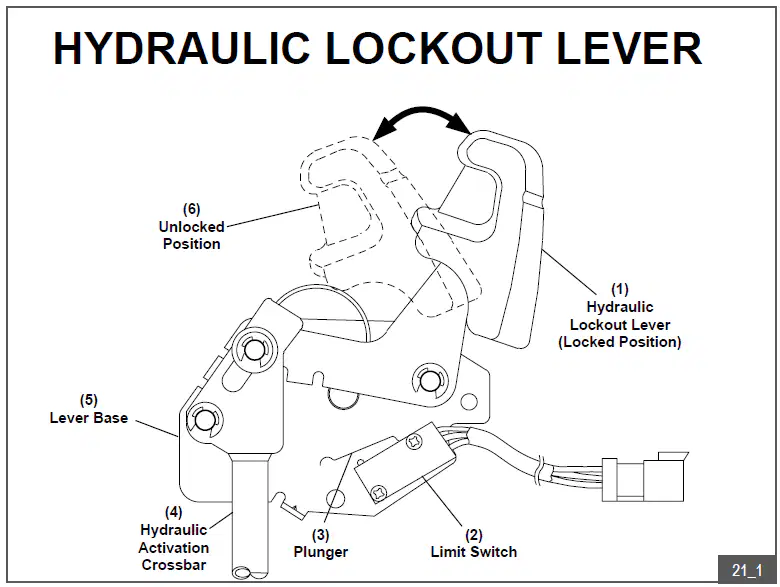 HYDRAULIC LOCKOUT LEVER

(6)
Unlocked
Position

(1)
Hydraulic
Lockout Lever
(Locked Position)

(5)
Lever Base

(4)
Hydraulic
Activation
Crossbar

(3)
Plunger

(2)
Limit Switch

21_1