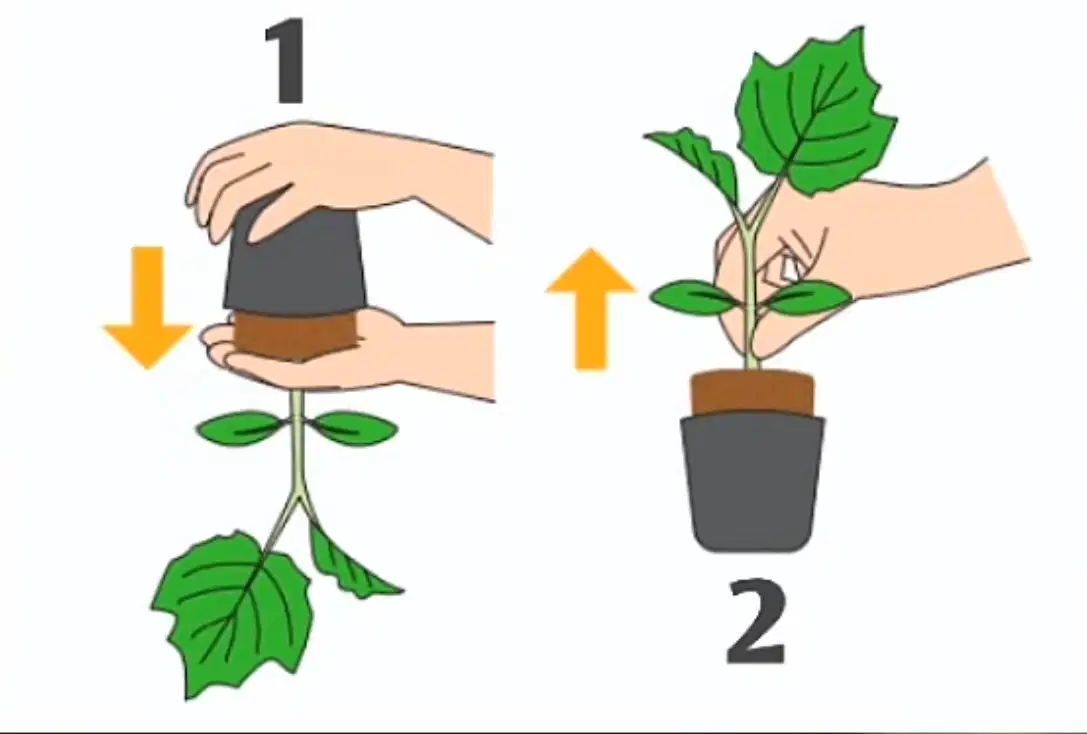 1

2