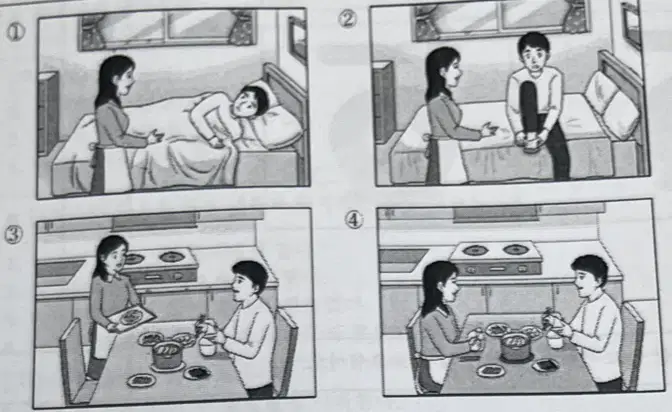 ①

②

③

④