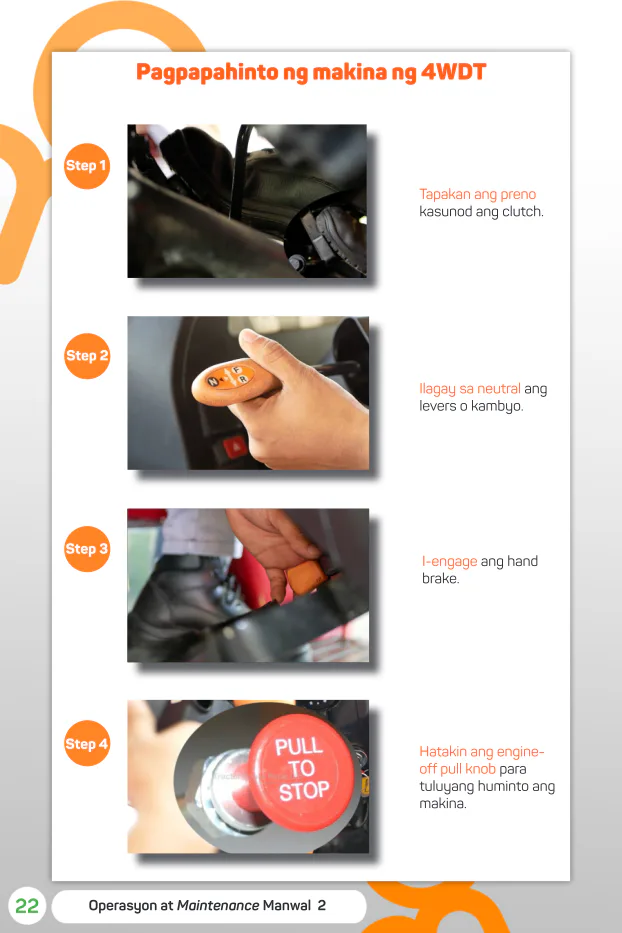 Pagpapahinto ng makina ng 4WDT

Step 1

Tapakan ang preno kasunod ang clutch.

Step 2

N F R

Ilagay sa neutral ang levers o kambyo.

Step 3

I-engage ang hand brake.

Step 4

PULL TO STOP

Hatakin ang engine-off pull knob para tuluyang huminto ang makina.

22 Operasyon at Maintenance Manwal 2