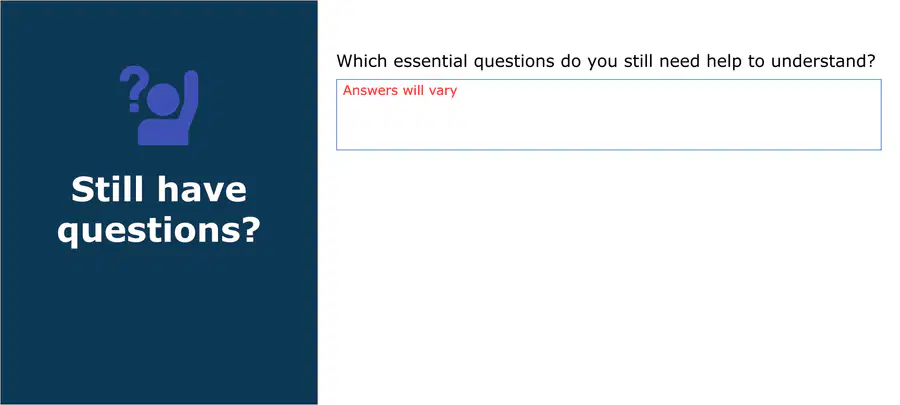 Still have questions?

Which essential questions do you still need help to understand?

Answers will vary