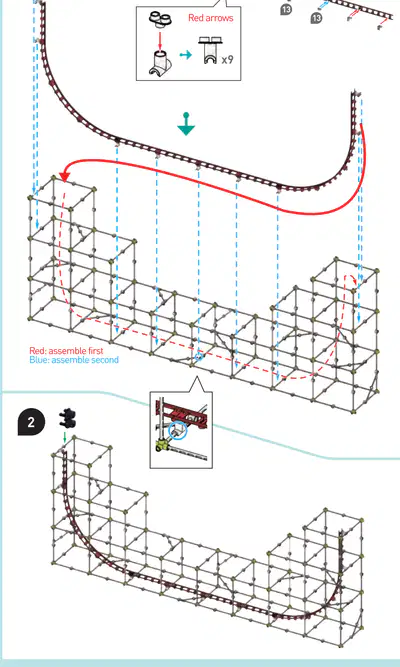 Red arrows

x9

13

13

Red: assemble first
Blue: assemble second

2