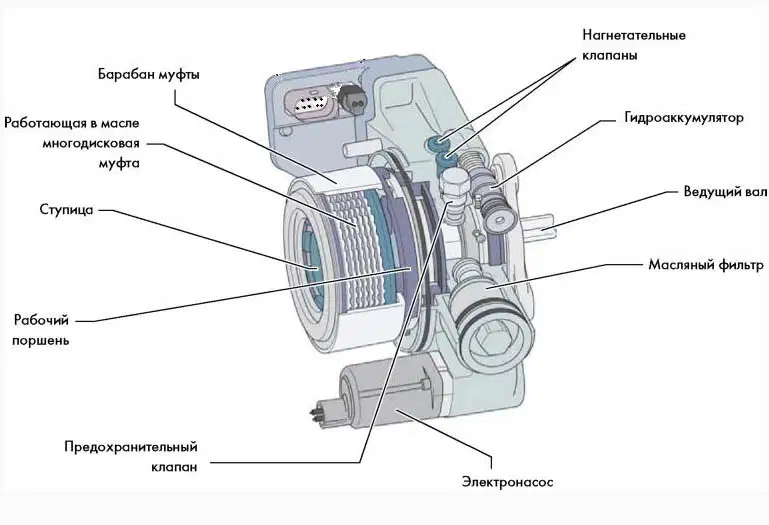 Барабан муфты

Работающая в масле многодисковая муфта

Ступица

Рабочий поршень

Предохранительный клапан

Нагнетательные клапаны

Гидроаккумулятор

Ведущий вал

Масляный фильтр

Электронасос