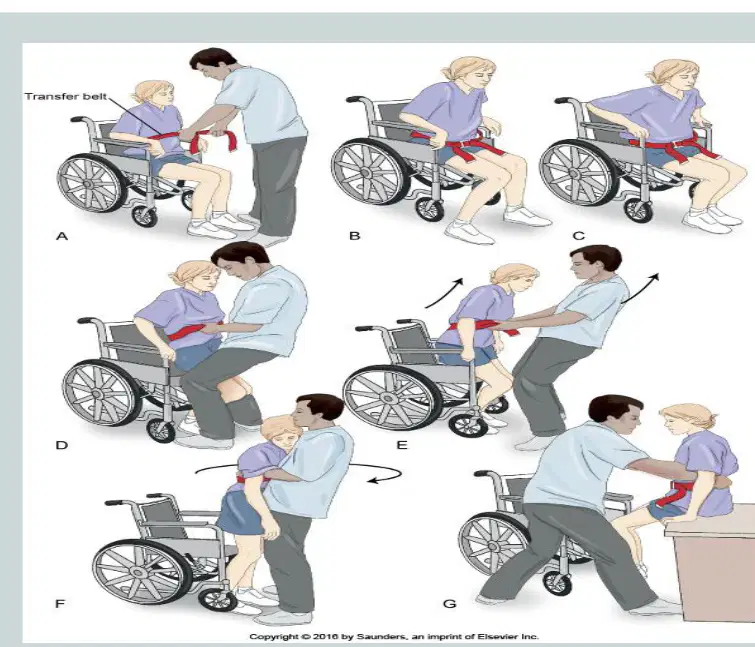 Transfer belt

A

B

C

D

E

F

G

Copyright © 2016 by Saunders, an imprint of Elsevier Inc.