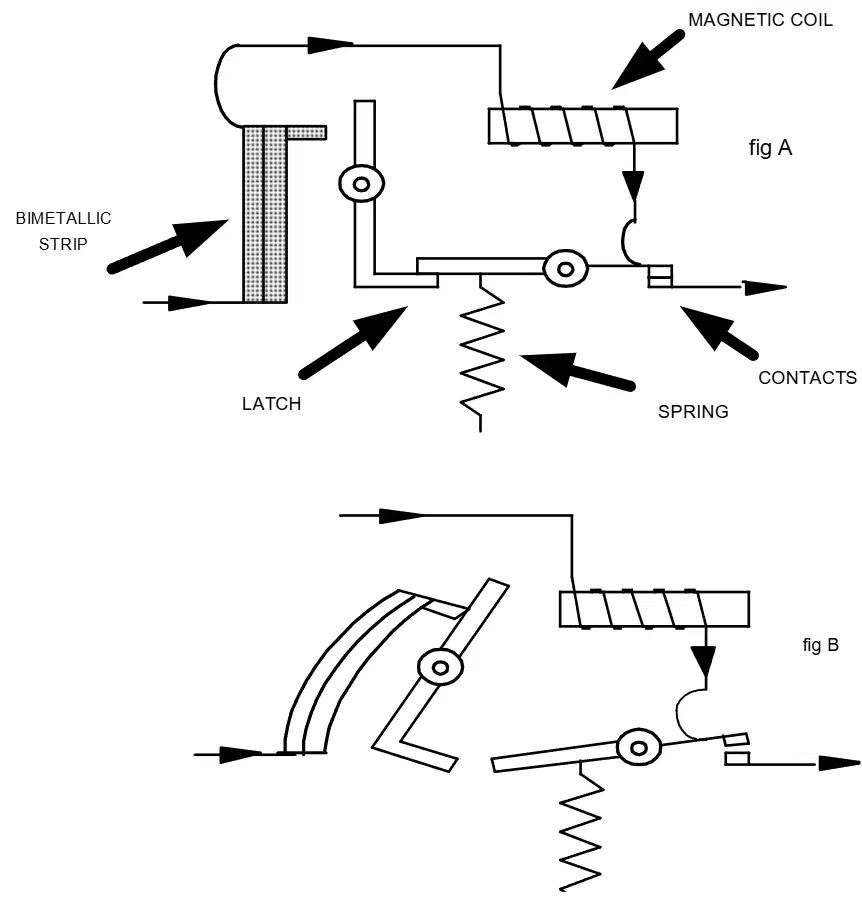 MAGNETIC COIL

fig A

BIMETALLIC STRIP

LATCH

SPRING

CONTACTS

fig B