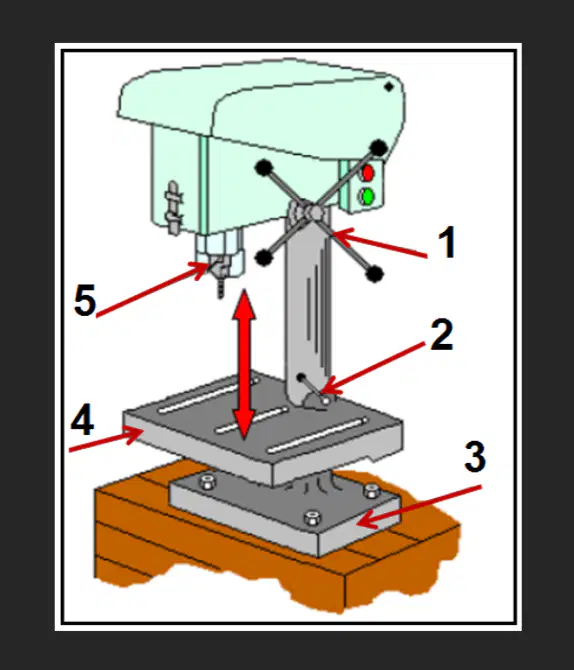 1
5
2
4
3