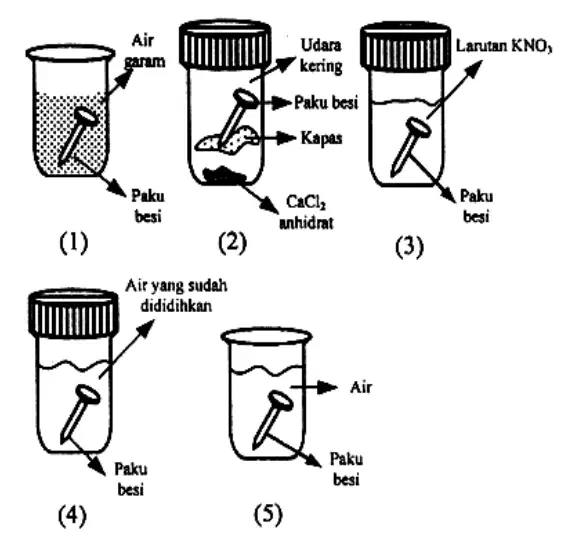 Air garam

Paku besi

(1)

Udara kering

Paku besi

Kapas

$CaCl_2$ anhidrat

(2)

Larutan $KNO_3$

Paku besi

(3)

Air yang sudah dididihkan

Paku besi

(4)

Air

Paku besi

(5)